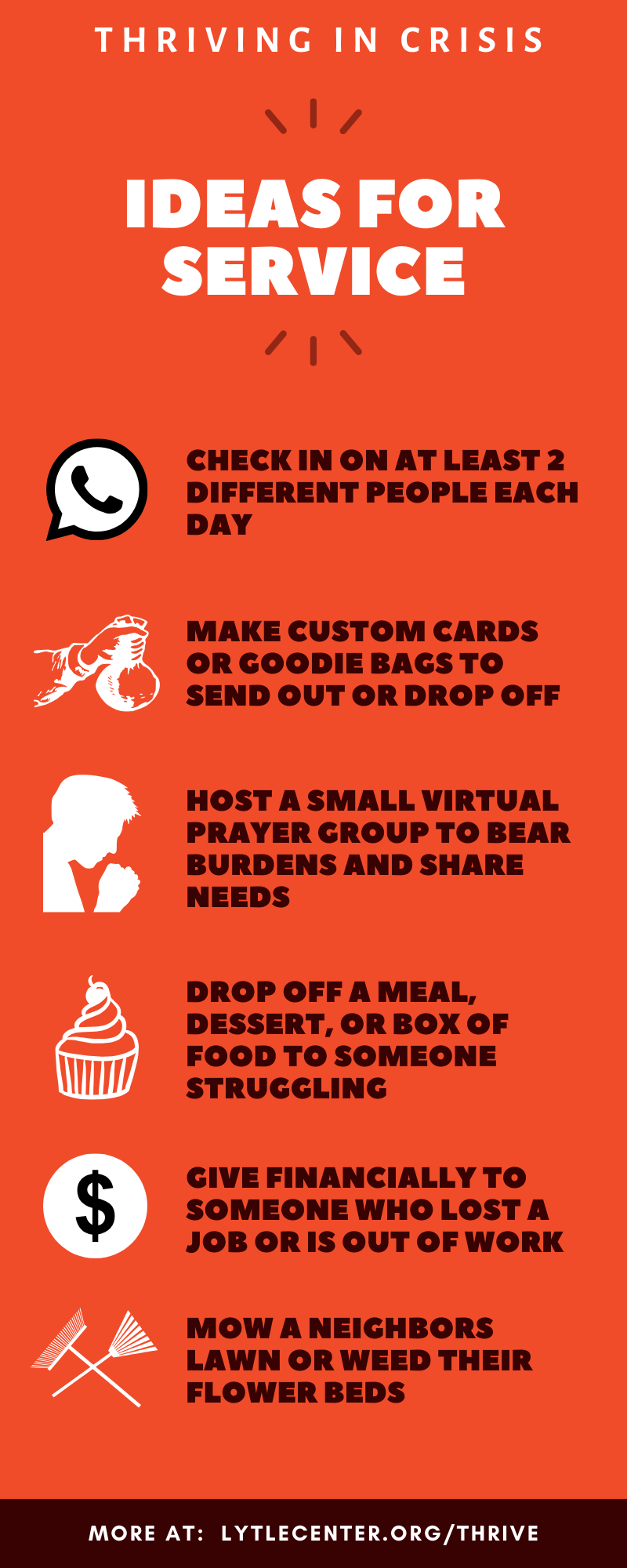 THRIVING IN CRISIS

IDEAS FOR SERVICE

CHECK IN ON AT LEAST 2 DIFFERENT PEOPLE EACH DAY

MAKE CUSTOM CARDS OR GOODIE BAGS TO SEND OUT OR DROP OFF

HOST A SMALL VIRTUAL PRAYER GROUP TO BEAR BURDENS AND SHARE NEEDS

DROP OFF A MEAL, DESSERT, OR BOX OF FOOD TO SOMEONE STRUGGLING

$

GIVE FINANCIALLY TO SOMEONE WHO LOST A JOB OR IS OUT OF WORK

MOW A NEIGHBORS LAWN OR WEED THEIR FLOWER BEDS

MORE AT: LYTLECENTER.ORG/THRIVE